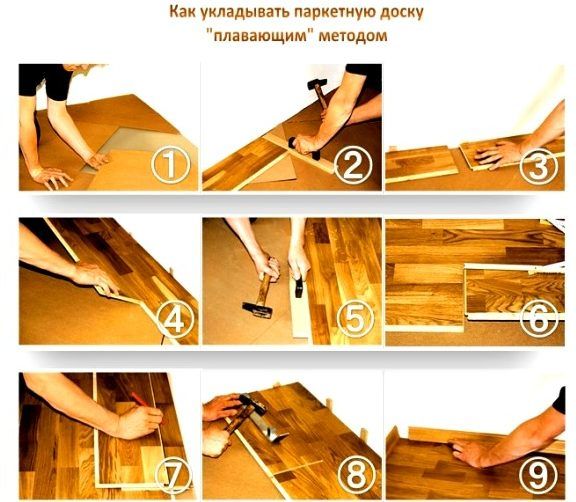 Как укладывать паркетную доску "плавающим" методом

1

2

3

4

5

6

7

8

9